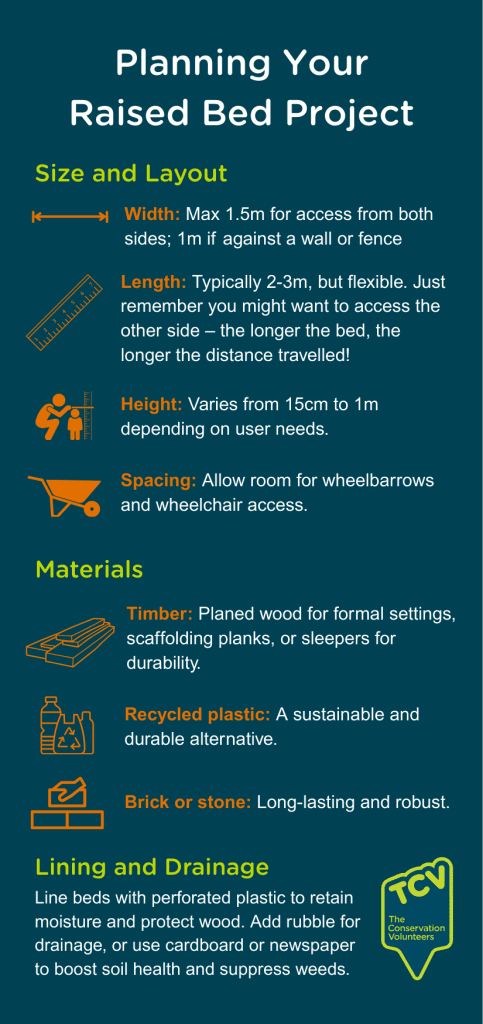 Planning Your Raised Bed Project

Size and Layout

Width: Max 1.5m for access from both sides; 1m if against a wall or fence

Length: Typically 2-3m, but flexible. Just remember you might want to access the other side – the longer the bed, the longer the distance travelled!

Height: Varies from 15cm to 1m depending on user needs.

Spacing: Allow room for wheelbarrows and wheelchair access.

Materials

Timber: Planed wood for formal settings, scaffolding planks, or sleepers for durability.

Recycled plastic: A sustainable and durable alternative.

Brick or stone: Long-lasting and robust.

Lining and Drainage

Line beds with perforated plastic to retain moisture and protect wood. Add rubble for drainage, or use cardboard or newspaper to boost soil health and suppress weeds.

TCV
The Conservation Volunteers