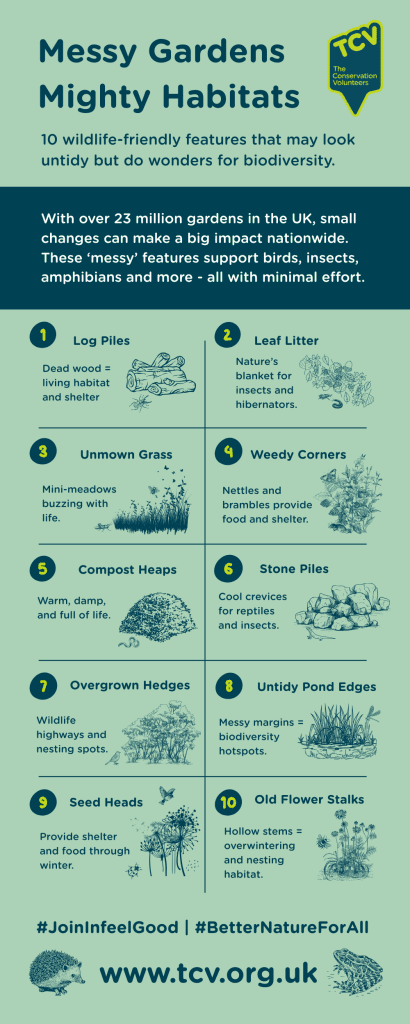 Messy Gardens Mighty Habitats

TCV The Conservation Volunteers

10 wildlife-friendly features that may look untidy but do wonders for biodiversity.

With over 23 million gardens in the UK, small changes can make a big impact nationwide. These 'messy' features support birds, insects, amphibians and more - all with minimal effort.

1 Log Piles
Dead wood = living habitat and shelter

2 Leaf Litter
Nature's blanket for insects and hibernators.

3 Unmown Grass
Mini-meadows buzzing with life.

4 Weedy Corners
Nettles and brambles provide food and shelter.

5 Compost Heaps
Warm, damp, and full of life.

6 Stone Piles
Cool crevices for reptiles and insects.

7 Overgrown Hedges
Wildlife highways and nesting spots.

8 Untidy Pond Edges
Messy margins = biodiversity hotspots.

9 Seed Heads
Provide shelter and food through winter.

10 Old Flower Stalks
Hollow stems = overwintering and nesting habitat.

#JoinInfeelGood | #BetterNatureForAll

www.tcv.org.uk